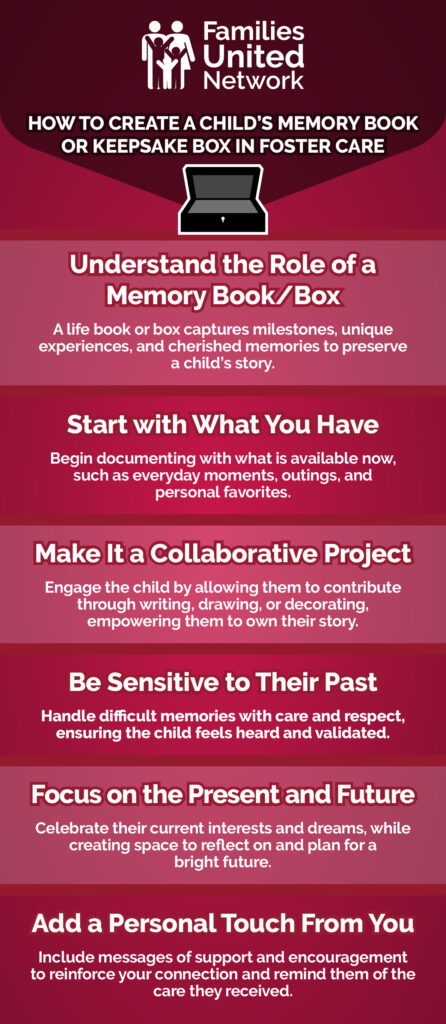 Families United Network

HOW TO CREATE A CHILD'S MEMORY BOOK OR KEEPSAKE BOX IN FOSTER CARE

Understand the Role of a Memory Book/Box

A life book or box captures milestones, unique experiences, and cherished memories to preserve a child's story.

Start with What You Have

Begin documenting with what is available now, such as everyday moments, outings, and personal favorites.

Make It a Collaborative Project

Engage the child by allowing them to contribute through writing, drawing, or decorating, empowering them to own their story.

Be Sensitive to Their Past

Handle difficult memories with care and respect, ensuring the child feels heard and validated.

Focus on the Present and Future

Celebrate their current interests and dreams, while creating space to reflect on and plan for a bright future.

Add a Personal Touch From You

Include messages of support and encouragement to reinforce your connection and remind them of the care they received.