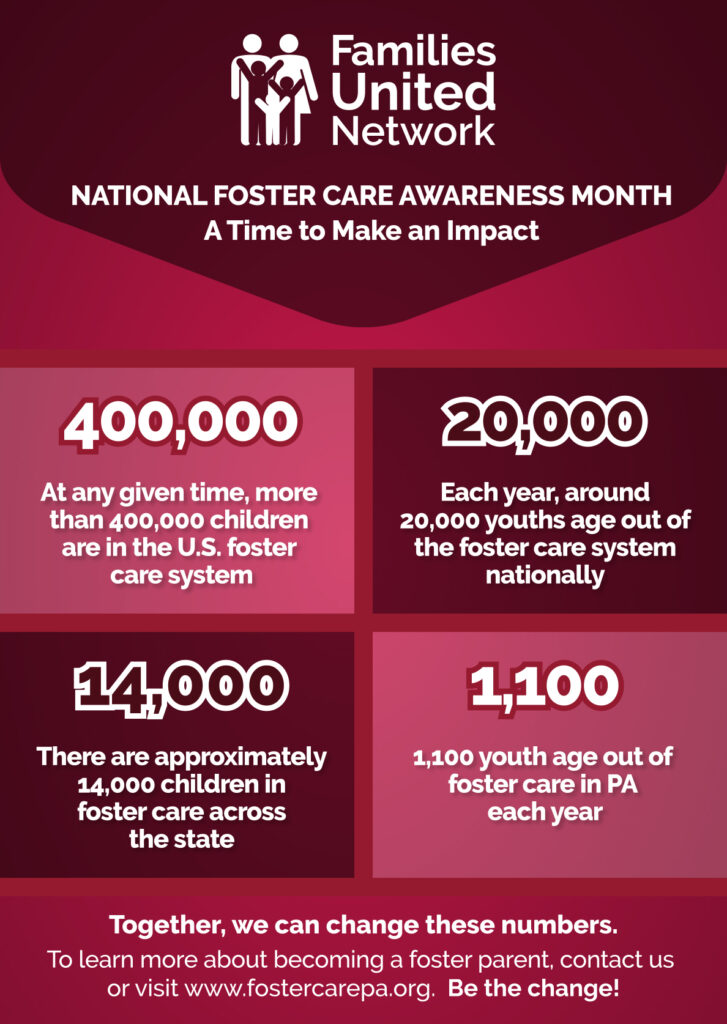 Families United Network

NATIONAL FOSTER CARE AWARENESS MONTH
A Time to Make an Impact

400,000

At any given time, more than 400,000 children are in the U.S. foster care system

20,000

Each year, around 20,000 youths age out of the foster care system nationally

14,000

There are approximately 14,000 children in foster care across the state

1,100

1,100 youth age out of foster care in PA each year

Together, we can change these numbers.

To learn more about becoming a foster parent, contact us or visit www.fostercarepa.org. Be the change!